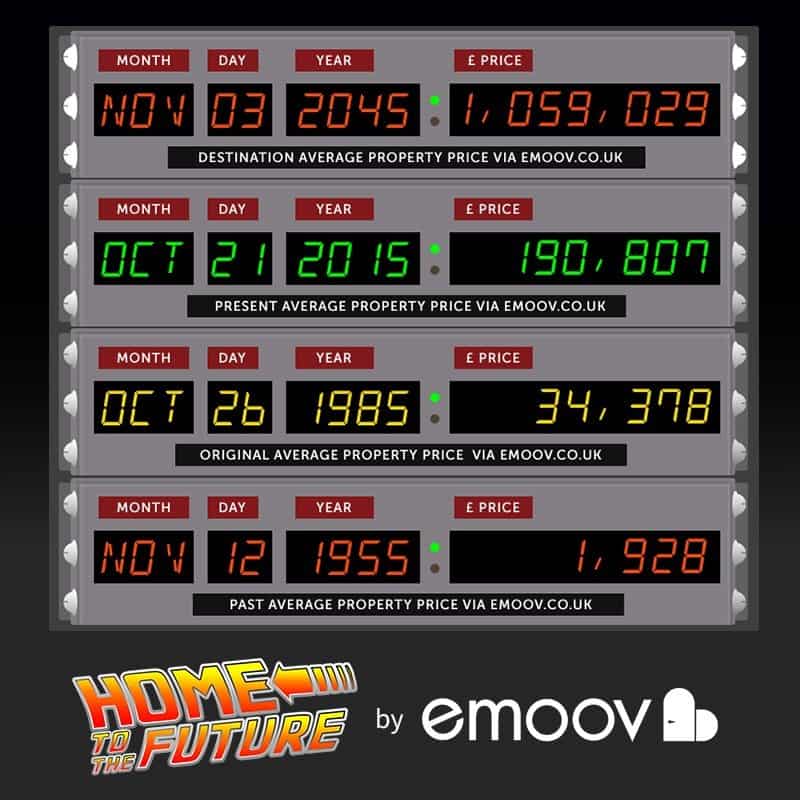 MONTH DAY YEAR £ PRICE
NOV 03 2045 1,059,029
DESTINATION AVERAGE PROPERTY PRICE VIA EMOOV.CO.UK

MONTH DAY YEAR £ PRICE
OCT 21 2015 190,807
PRESENT AVERAGE PROPERTY PRICE VIA EMOOV.CO.UK

MONTH DAY YEAR £ PRICE
OCT 26 1985 34,378
ORIGINAL AVERAGE PROPERTY PRICE VIA EMOOV.CO.UK

MONTH DAY YEAR £ PRICE
NOV 12 1955 1,928
PAST AVERAGE PROPERTY PRICE VIA EMOOV.CO.UK

HOME TO THE FUTURE by emoov